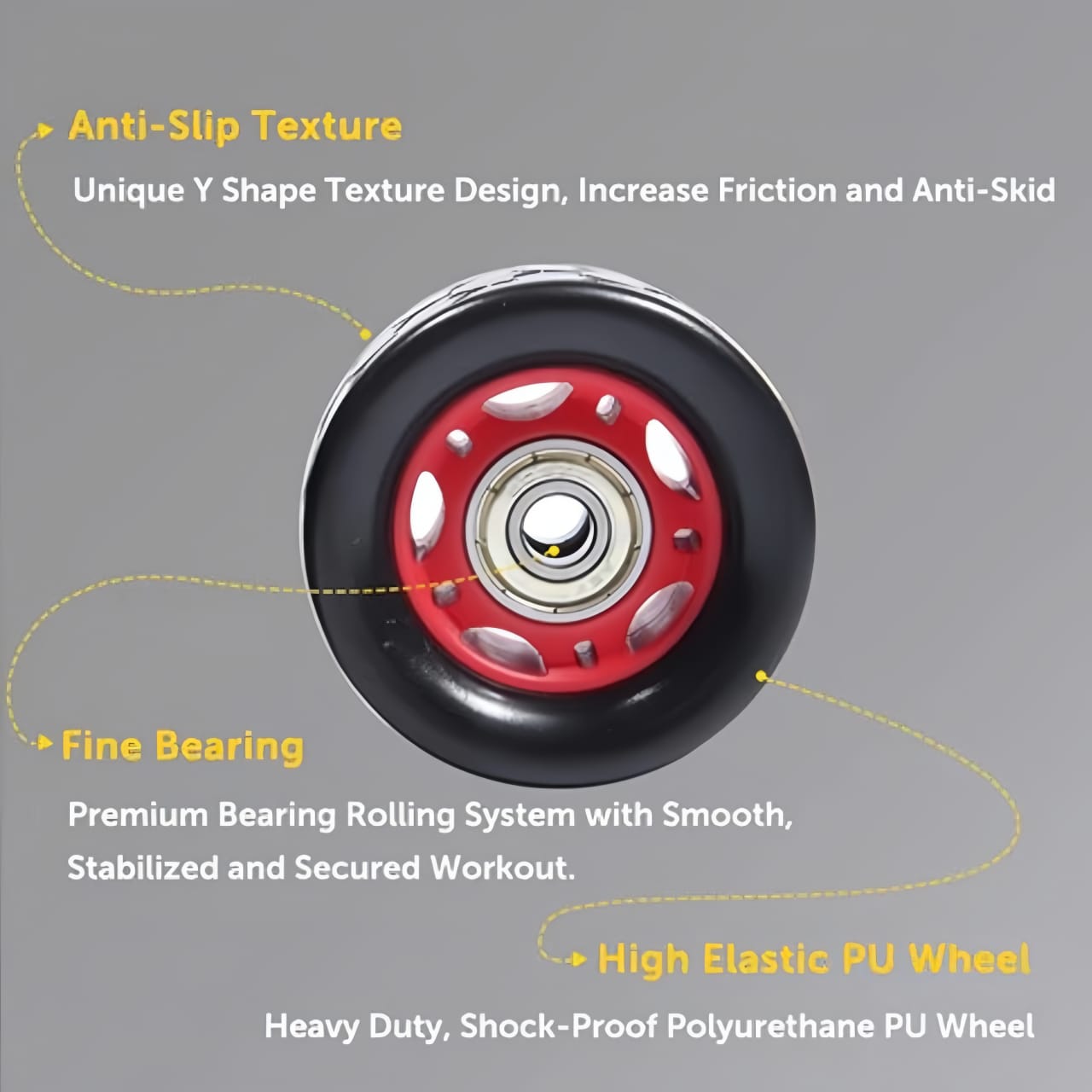 Anti-Slip Texture

Unique Y Shape Texture Design, Increase Friction and Anti-Skid

Fine Bearing

Premium Bearing Rolling System with Smooth, Stabilized and Secured Workout.

High Elastic PU Wheel

Heavy Duty, Shock-Proof Polyurethane PU Wheel